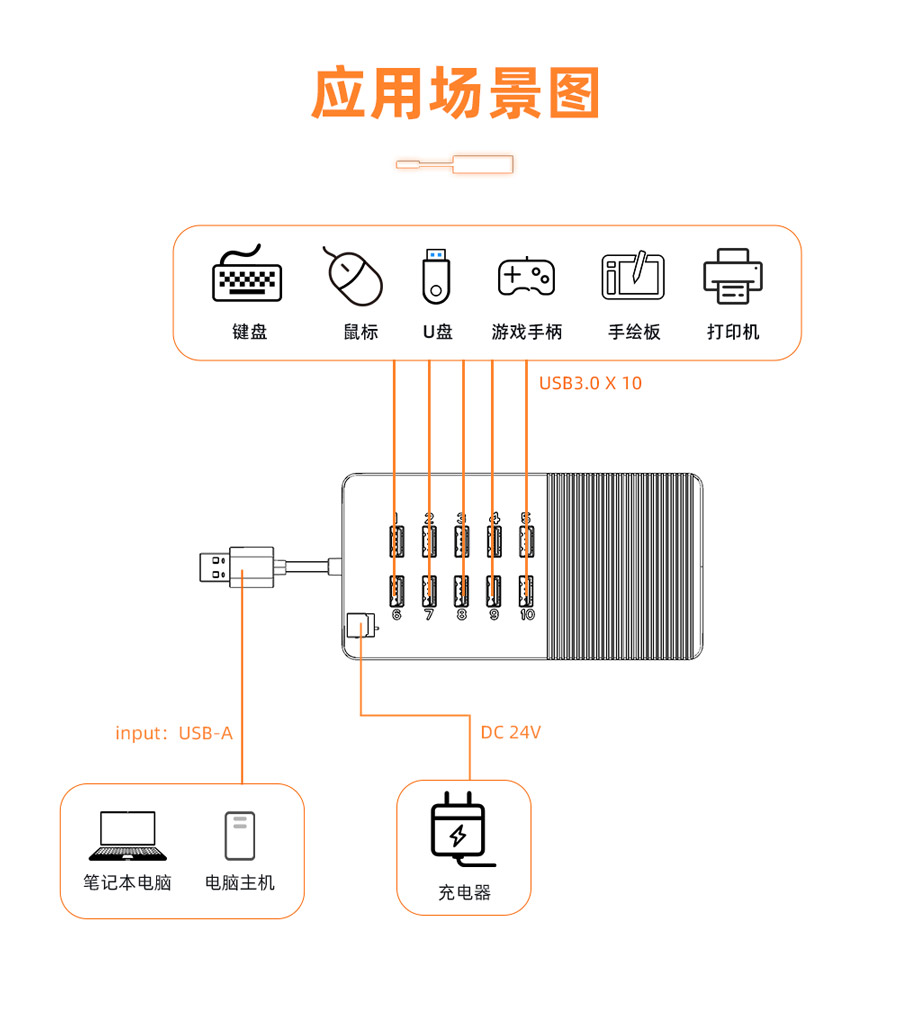 应用场景图

键盘
鼠标
U盘
游戏手柄
手绘板
打印机

USB3.0 X 10

1 2 3 4 5
6 7 8 9 10

input：USB-A

DC 24V

笔记本电脑
电脑主机

充电器