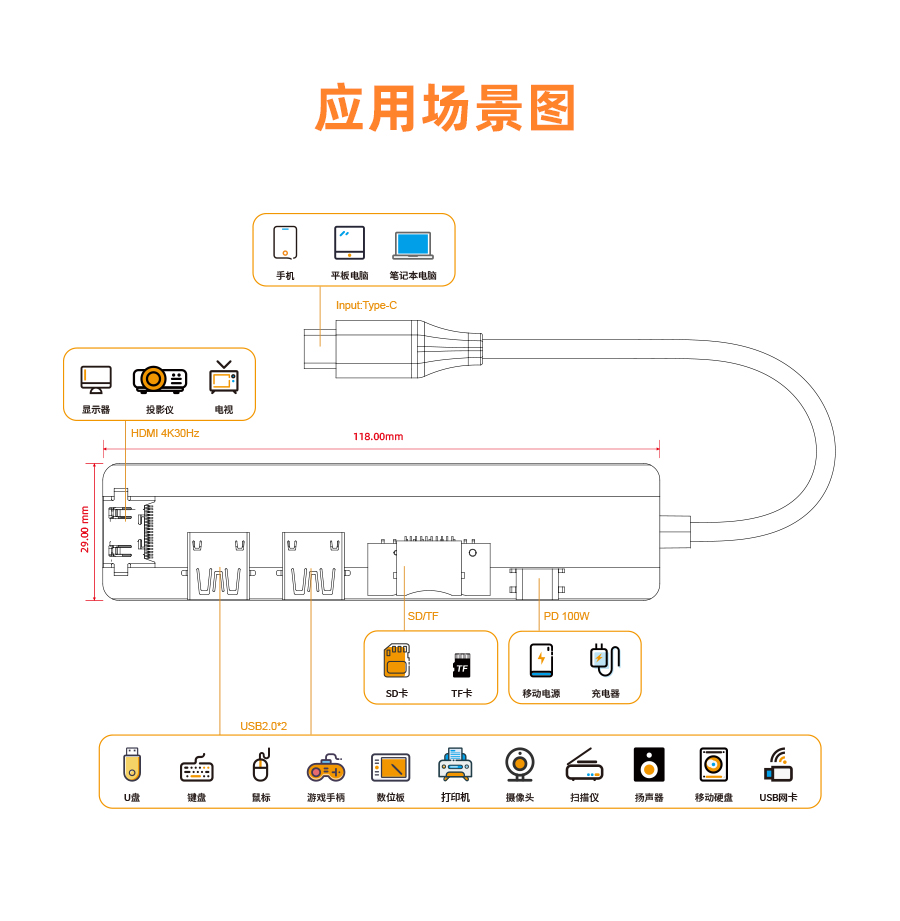 应用场景图

手机 平板电脑 笔记本电脑

Input:Type-C

显示器 投影仪 电视

HDMI 4K30Hz

118.00mm

29.00 mm

SD/TF

PD 100W

SD卡 TF卡

移动电源 充电器

USB2.0*2

U盘 键盘 鼠标 游戏手柄 数位板 打印机 摄像头 扫描仪 扬声器 移动硬盘 USB网卡